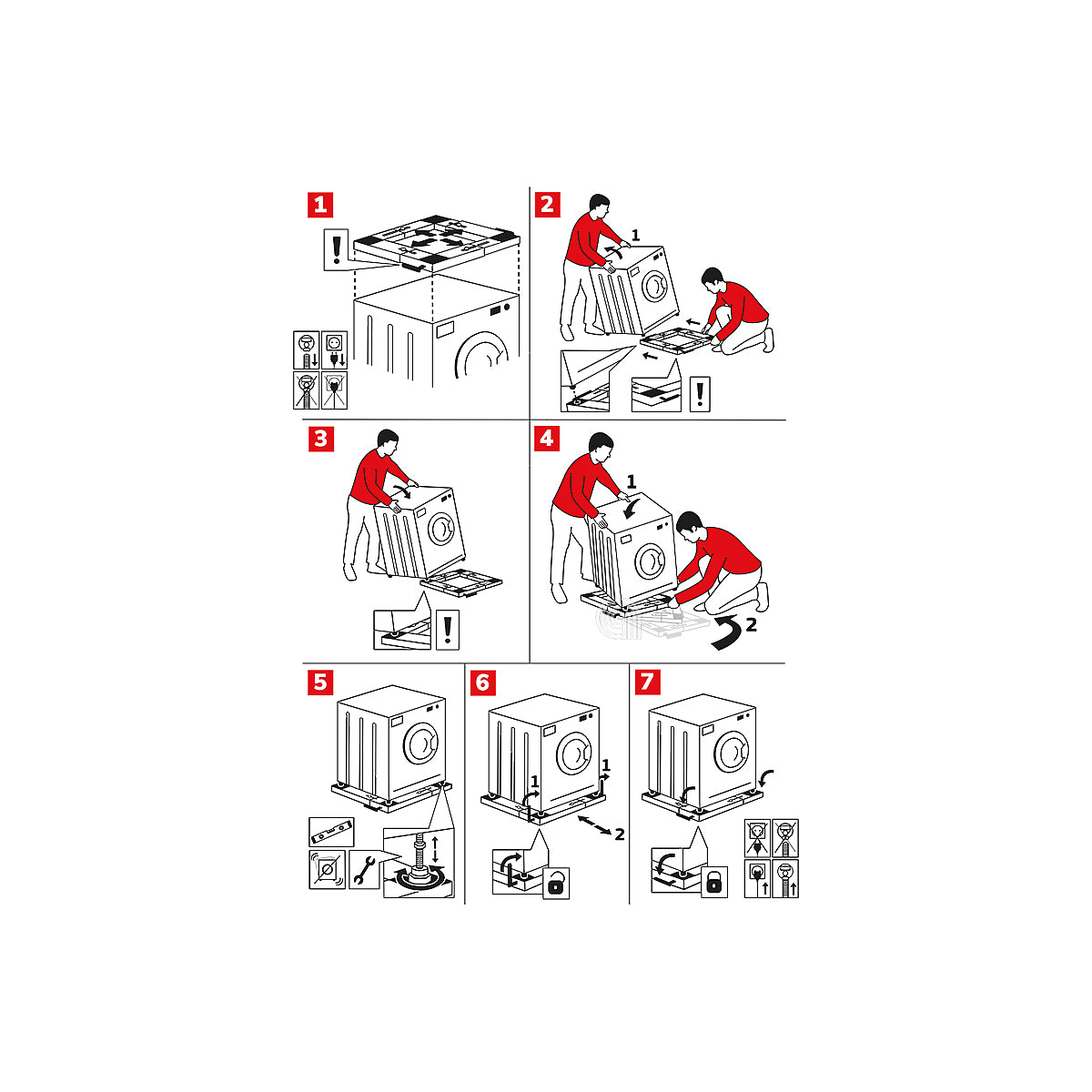 1

!

2

1

!

3

!

4

1

2

5

6

1

1

2

7