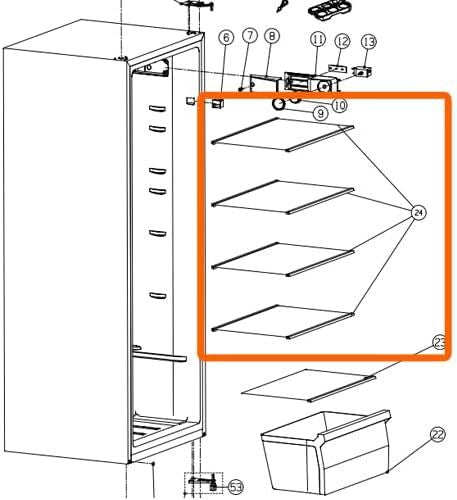 6
7
8
11
12
13
10
9
24
23
22
53